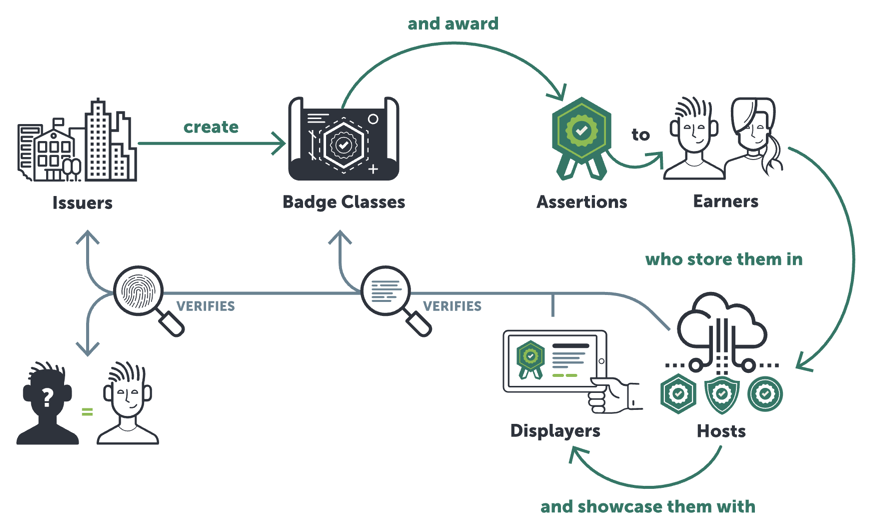 and award

create

to

Issuers

Badge Classes

Assertions

Earners

who store them in

VERIFIES

VERIFIES

?

=

Displayers

Hosts

and showcase them with